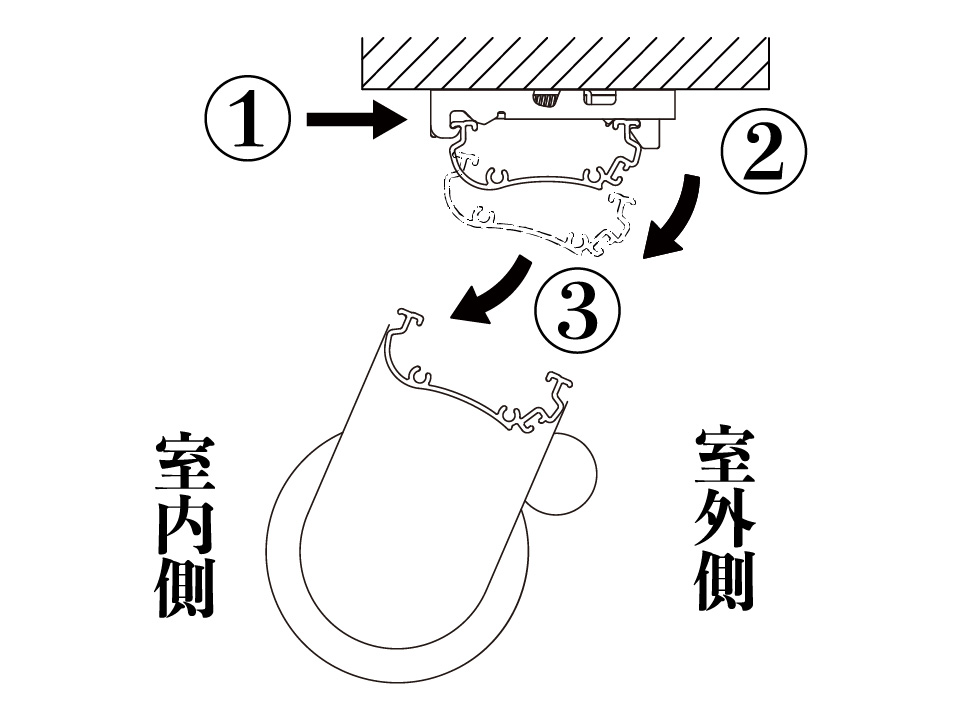 ①
②
③
室内側
室外側