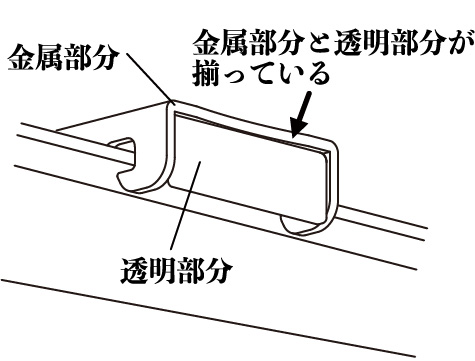 金属部分

金属部分と透明部分が揃っている

透明部分