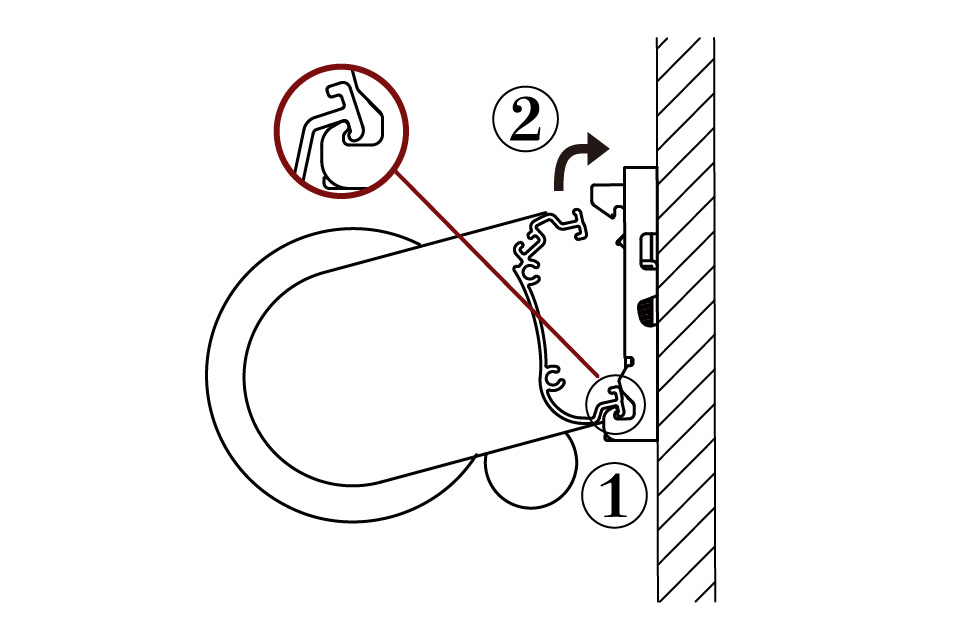 ②
①