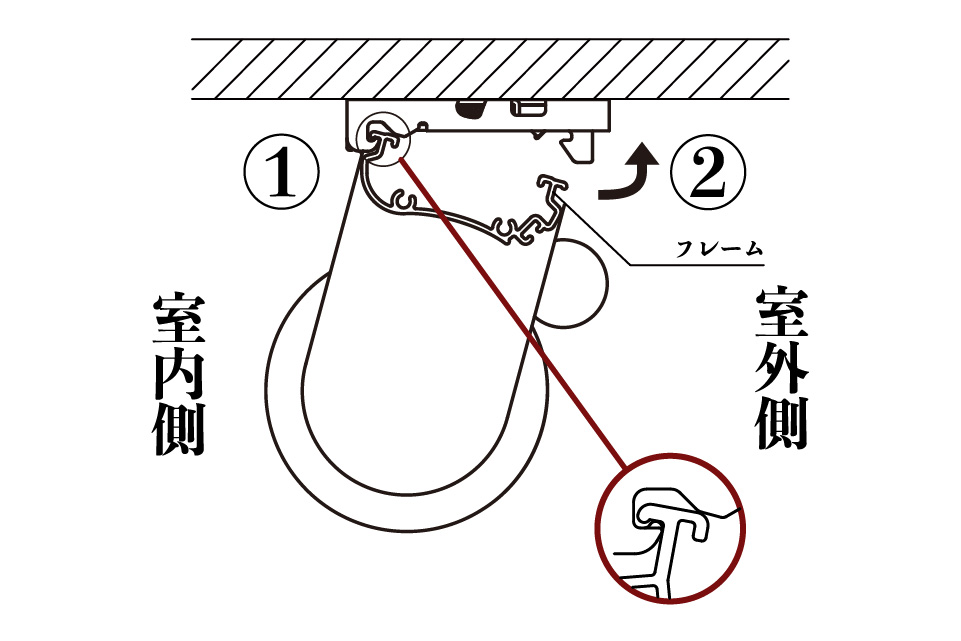 ①

②

フレーム

室内側

室外側